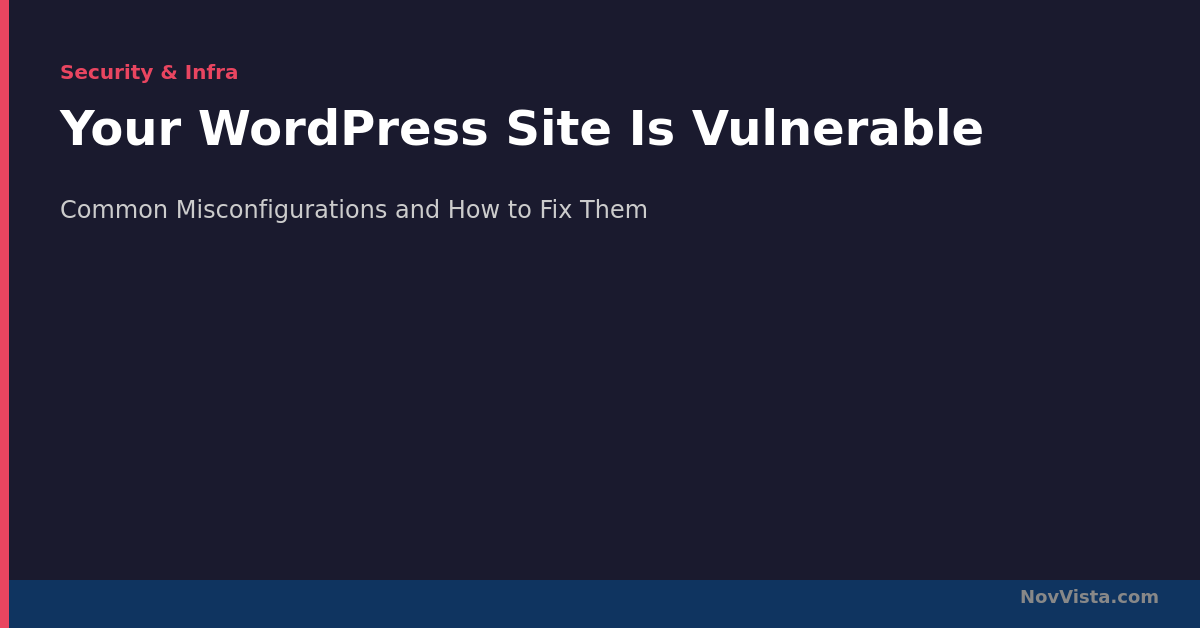 Security & Infra

Your WordPress Site Is Vulnerable

Common Misconfigurations and How to Fix Them

NovVista.com