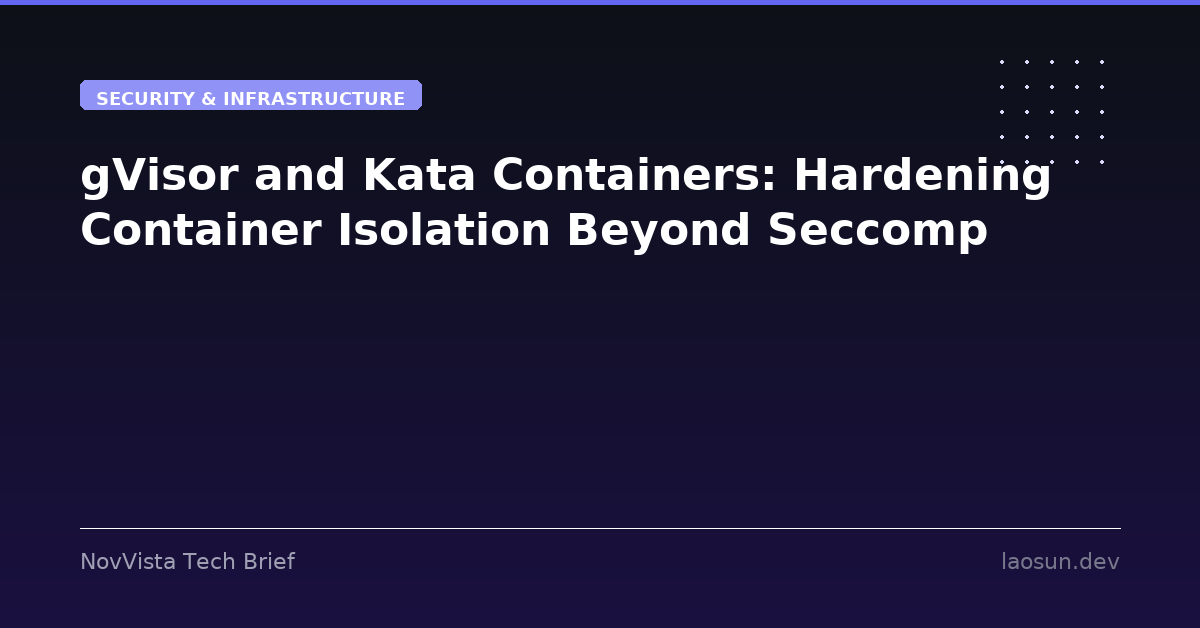 SECURITY & INFRASTRUCTURE

gVisor and Kata Containers: Hardening Container Isolation Beyond Seccomp

NovVista Tech Brief

laosun.dev